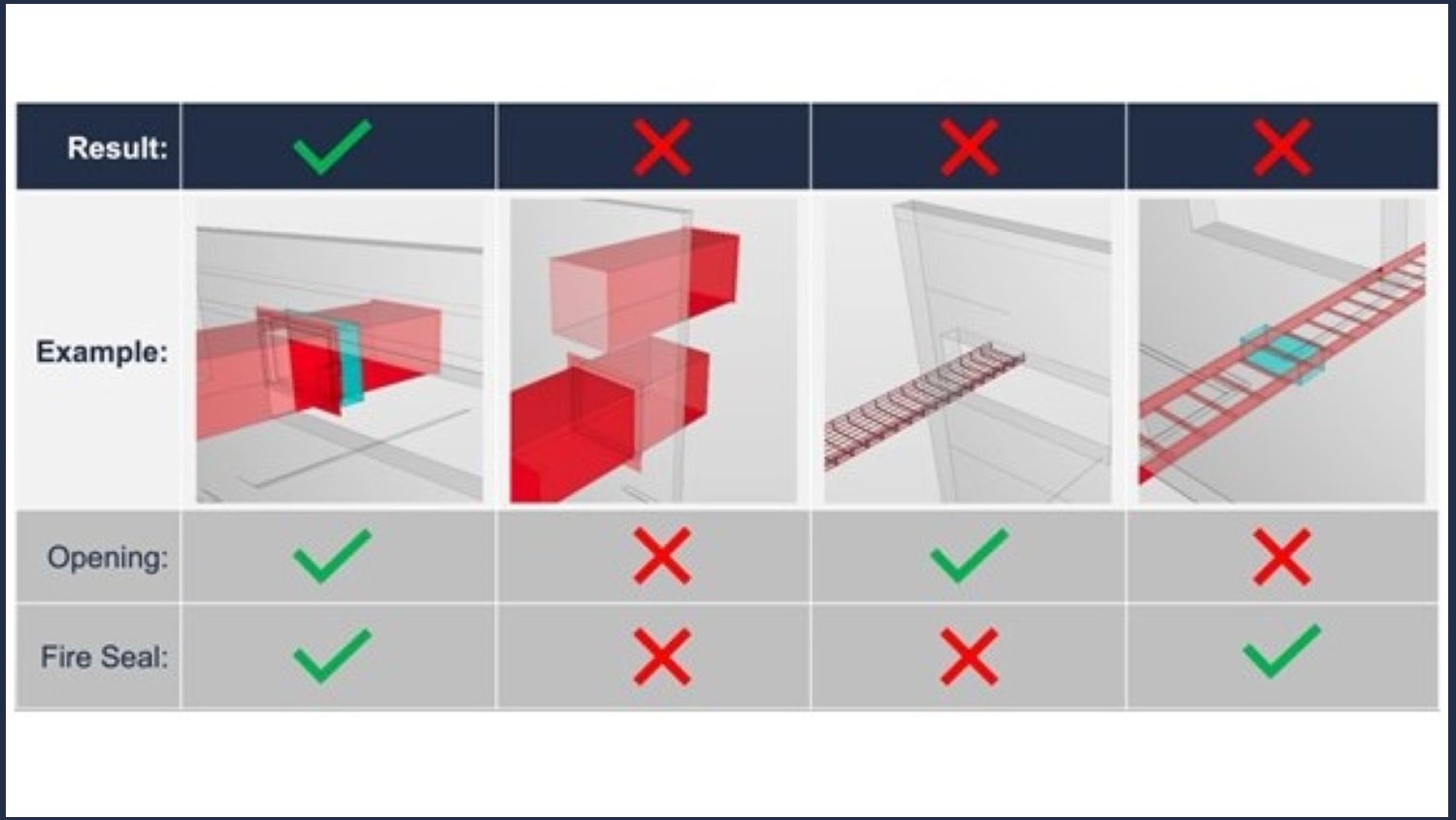 | Result: | ✓ | ✗ | ✗ | ✗ |
|---|---|---|---|---|
| Example: | | | | |
| Opening: | ✓ | ✗ | ✓ | ✗ |
| Fire Seal: | ✓ | ✗ | ✗ | ✓ |