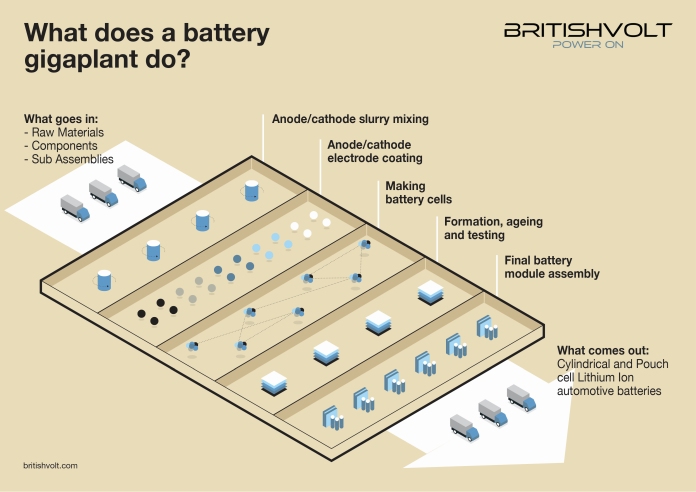 What does a battery gigaplant do?

BRITISHVOLT
POWER ON

What goes in:
- Raw Materials
- Components
- Sub Assemblies

Anode/cathode slurry mixing

Anode/cathode electrode coating

Making battery cells

Formation, ageing and testing

Final battery module assembly

What comes out:
Cylindrical and Pouch cell Lithium Ion automotive batteries

britishvolt.com